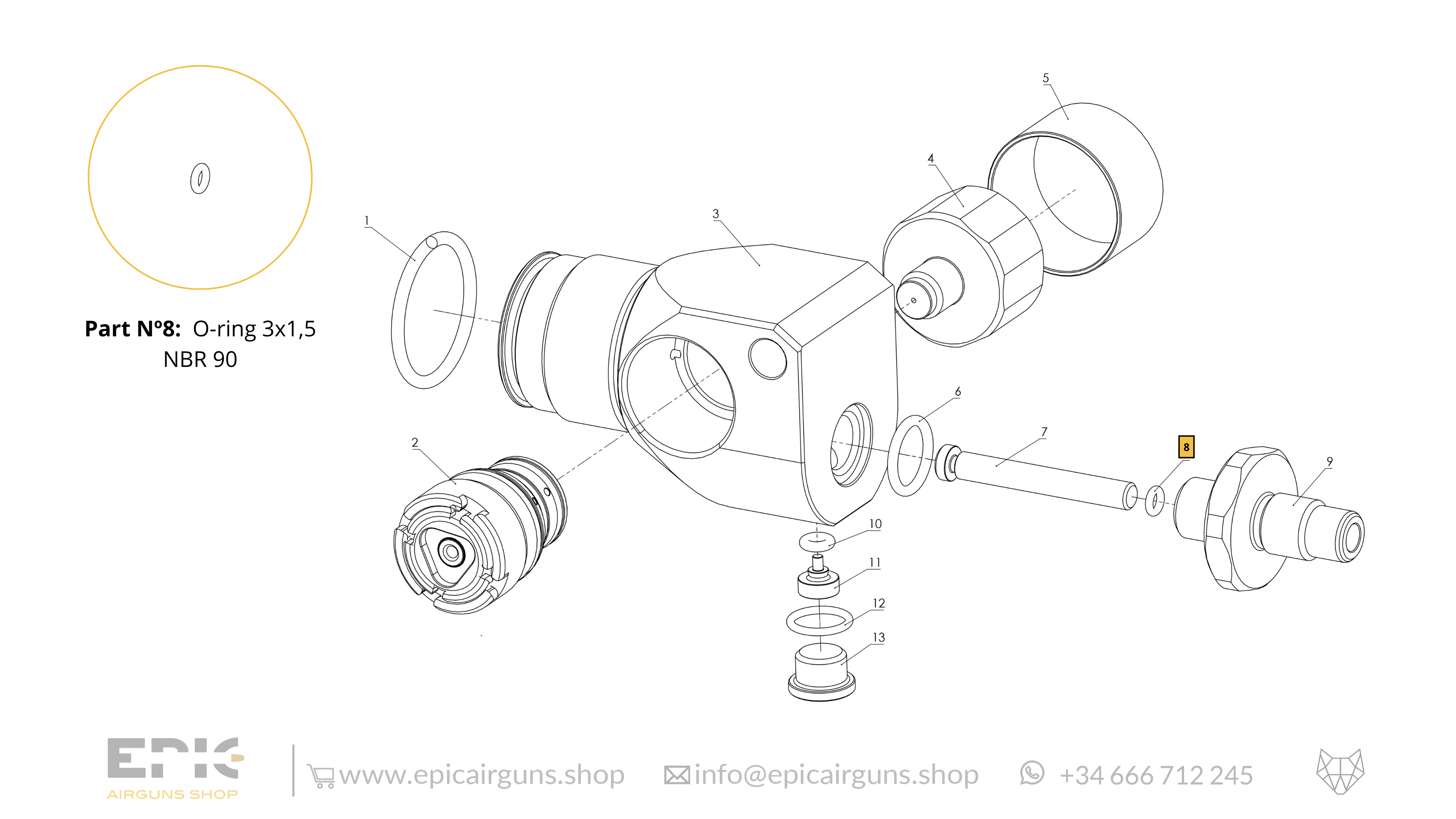 Part Nº8: O-ring 3x1,5
NBR 90

1
2
3
4
5
6
7
8
9
10
11
12
13

EPIC
AIRGUNS SHOP

www.epicairguns.shop
info@epicairguns.shop
+34 666 712 245