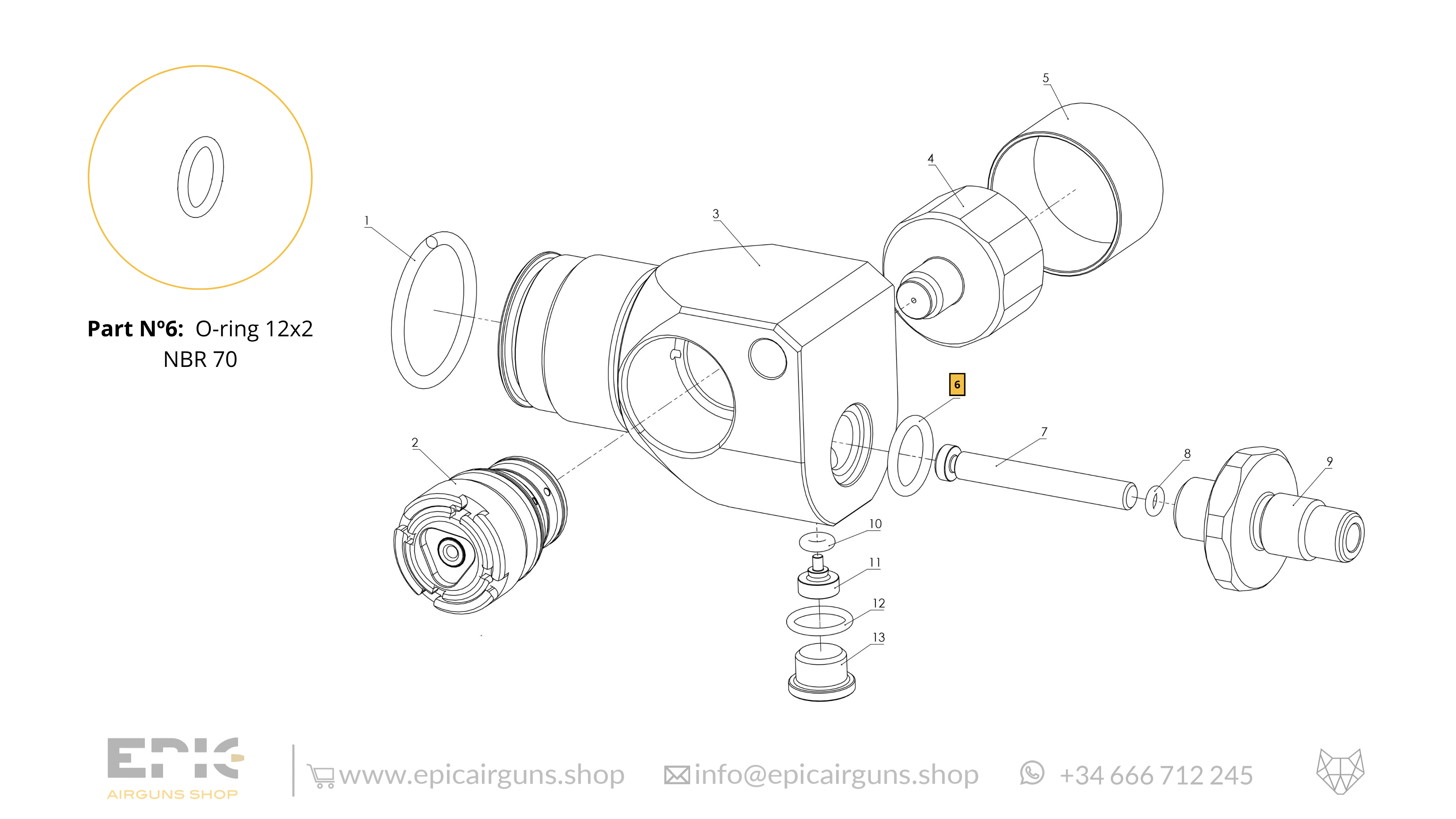 Part Nº6: O-ring 12x2
NBR 70

1
2
3
4
5
6
7
8
9
10
11
12
13

EPIC
AIRGUNS SHOP

www.epicairguns.shop
info@epicairguns.shop
+34 666 712 245