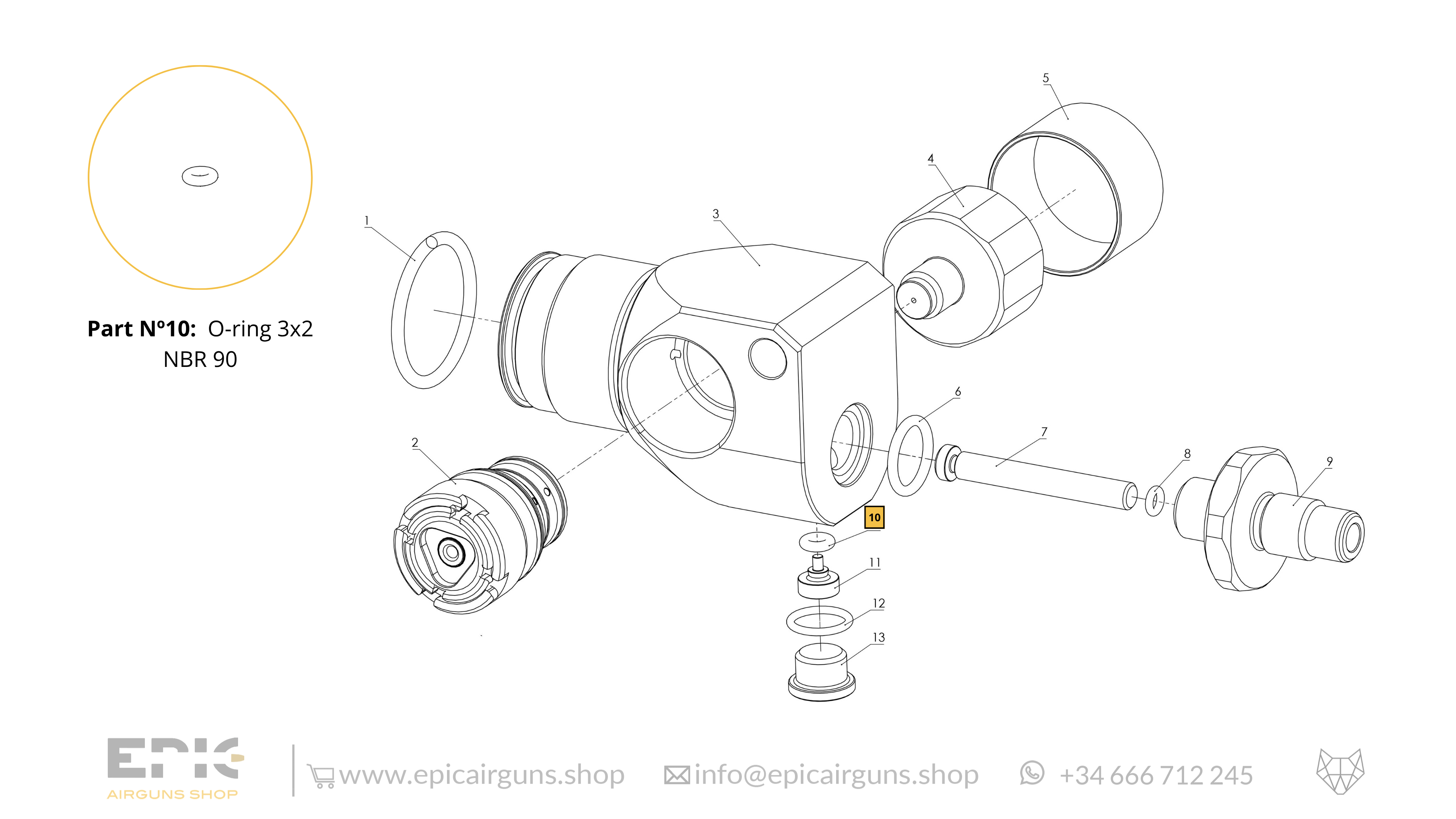 Part Nº10: O-ring 3x2
NBR 90

1
2
3
4
5
6
7
8
9
10
11
12
13

EPIC
AIRGUNS SHOP

www.epicairguns.shop info@epicairguns.shop +34 666 712 245