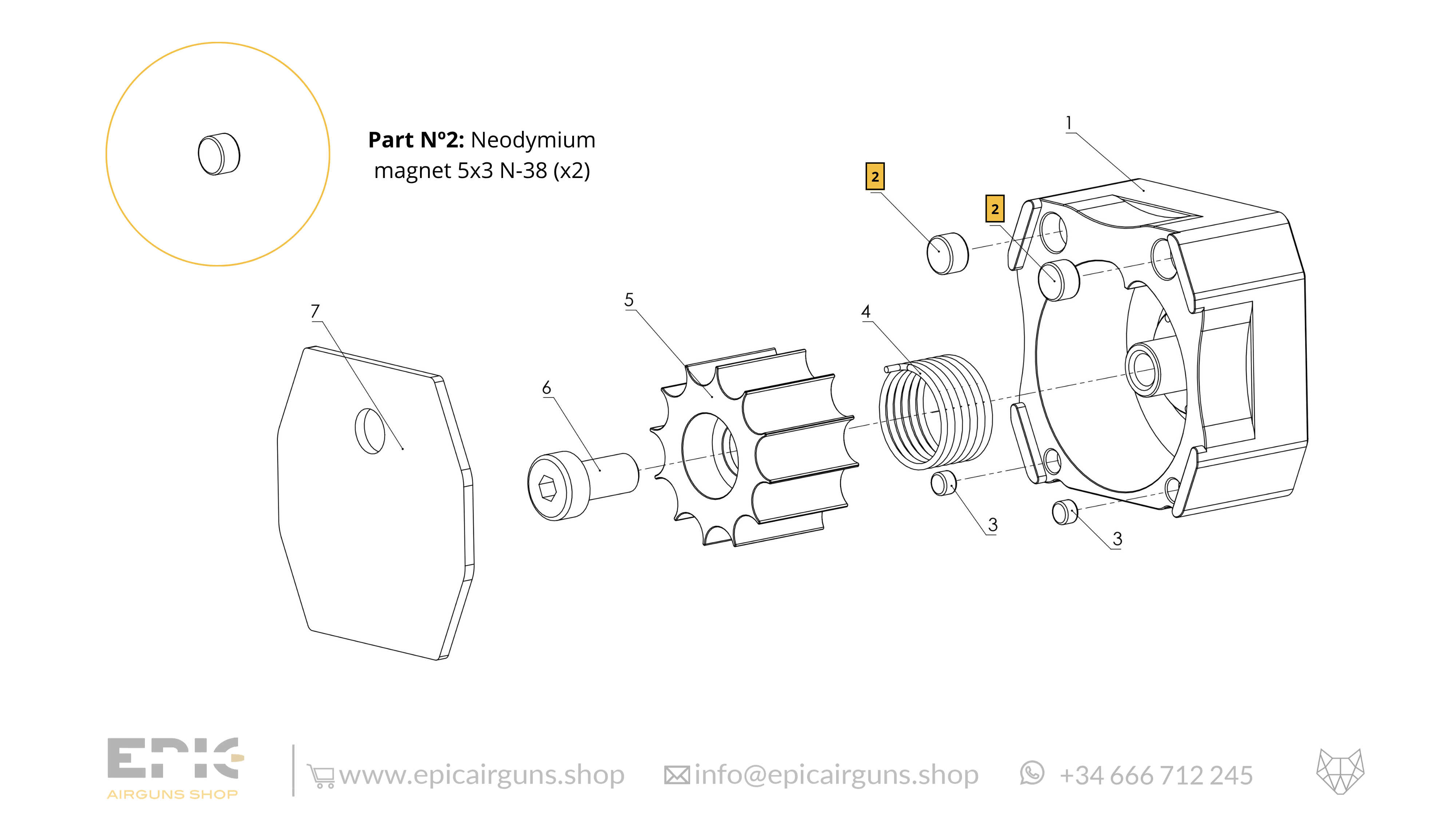 Part Nº2: Neodymium magnet 5x3 N-38 (x2)

1

2

2

7

5

4

6

3

3

EPIC
AIRGUNS SHOP

www.epicairguns.shop info@epicairguns.shop +34 666 712 245