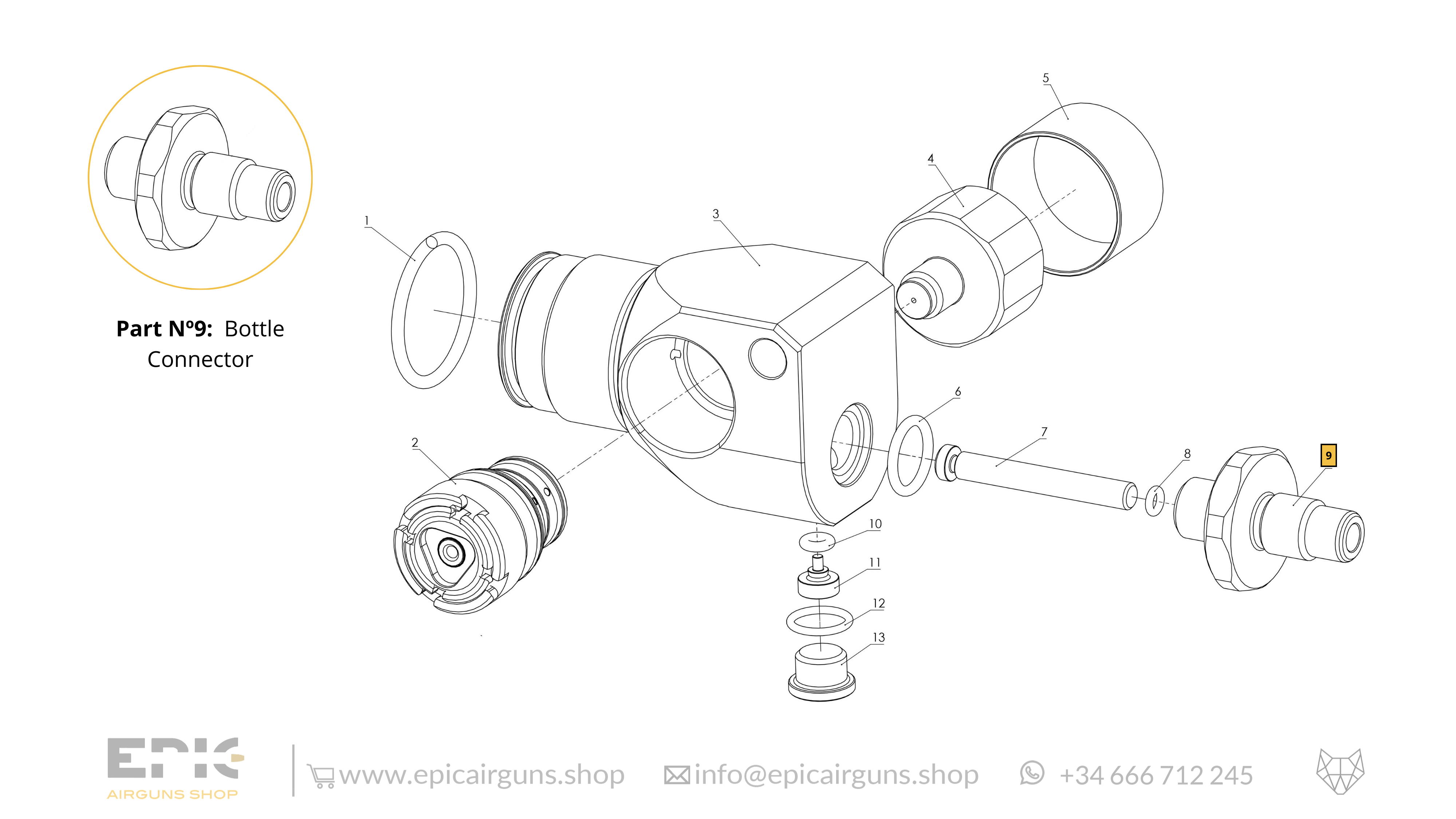 Part Nº9: Bottle Connector

1
2
3
4
5
6
7
8
9
10
11
12
13

EPIC
AIRGUNS SHOP

www.epicairguns.shop
info@epicairguns.shop
+34 666 712 245